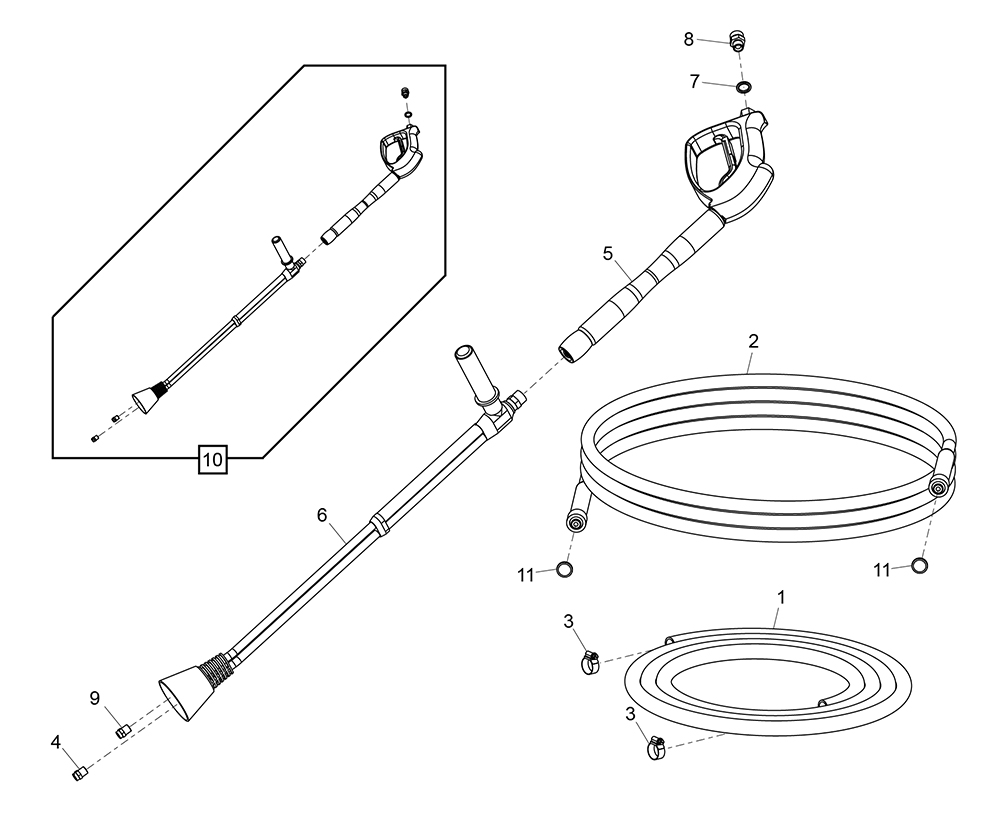 8
7
5
2
10
6
11
11
1
3
3
9
4